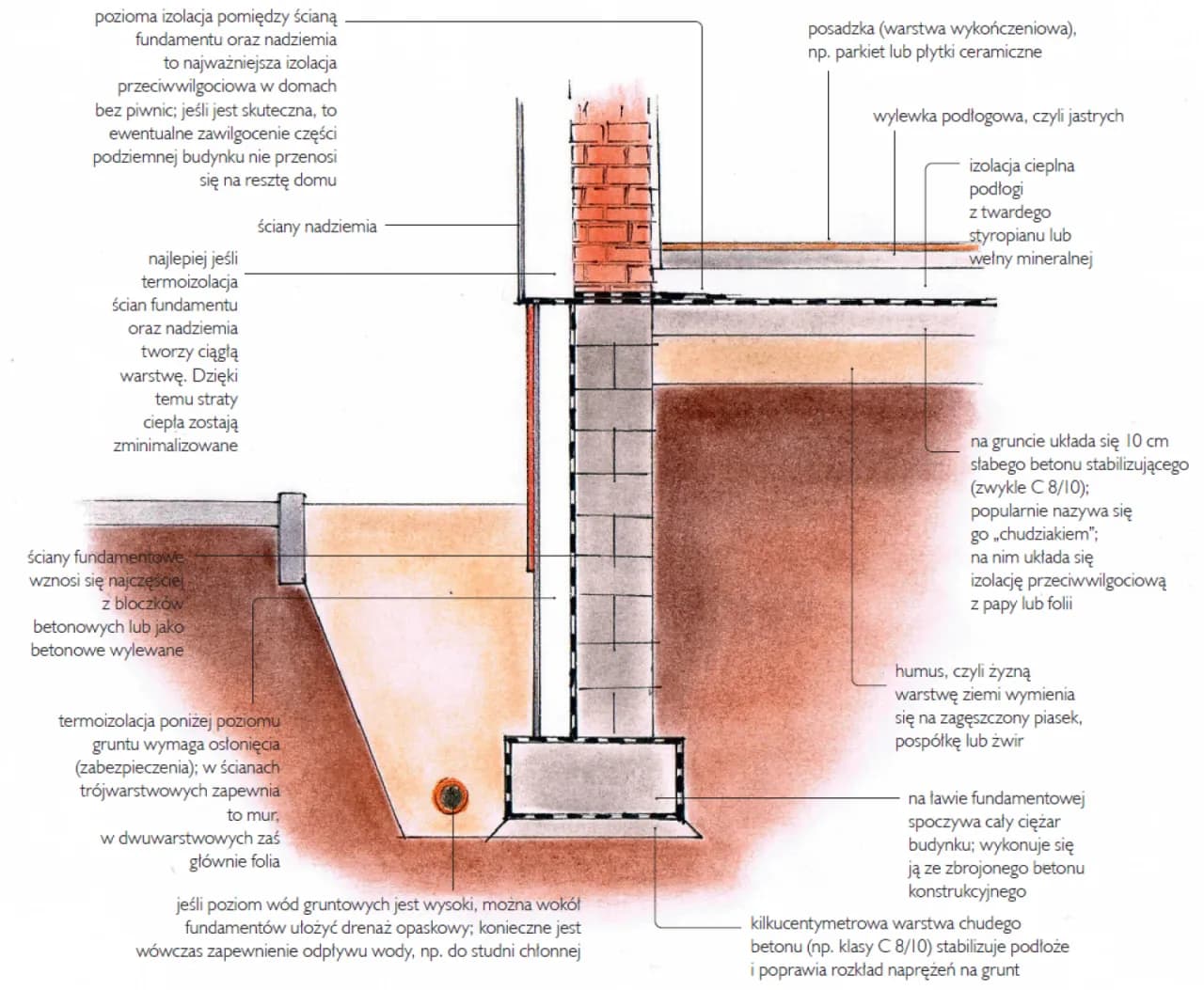 pozioma izolacja pomiędzy ścianą fundamentu oraz nadziemia to najważniejsza izolacja przeciwwilgociowa w domach bez piwnic; jeśli jest skuteczna, to ewentualne zawilgocenie części podziemnej budynku nie przenosi się na resztę domu

ściany nadziemia

najlepiej jeśli termoizolacja ścian fundamentu oraz nadziemia tworzy ciągłą warstwę. Dzięki temu straty ciepła zostają zminimalizowane

ściany fundamentowe wznosi się najczęściej z bloczków betonowych lub jako betonowe wylewane

termoizolacja poniżej poziomu gruntu wymaga osłonięcia (zabezpieczenia); w ścianach trójwarstwowych zapewnia to mur, w dwuwarstwowych zaś głównie folia

jeśli poziom wód gruntowych jest wysoki, można wokół fundamentów ułożyć drenaż opaskowy; konieczne jest wówczas zapewnienie odpływu wody, np. do studni chłonnej

posadzka (warstwa wykończeniowa), np. parkiet lub płytki ceramiczne

wylewka podłogowa, czyli jastrych

izolacja cieplna podłogi z twardego styropianu lub wełny mineralnej

na gruncie układa się 10 cm słabego betonu stabilizującego (zwykle C 8/10); popularnie nazywa się go „chudziakiem"; na nim układa się izolację przeciwwilgociową z papy lub folii

humus, czyli żyzną warstwę ziemi wymienia się na zagęszczony piasek, pospółkę lub żwir

na ławie fundamentowej spoczywa cały ciężar budynku; wykonuje się ją ze zbrojonego betonu konstrukcyjnego

kilkucentymetrowa warstwa chudego betonu (np. klasy C 8/10) stabilizuje podłoże i poprawia rozkład naprężeń na grunt